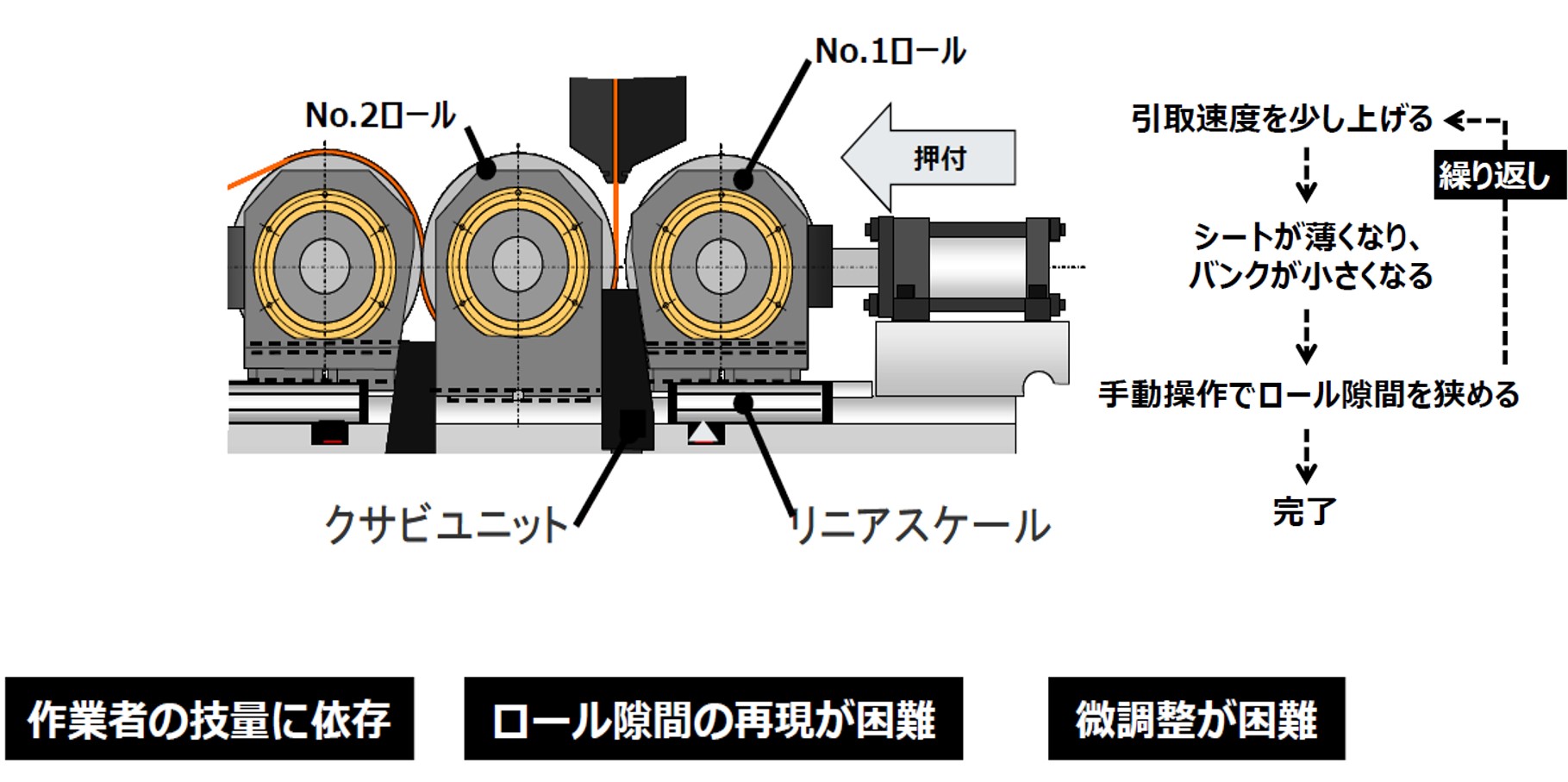 No.1ロール

No.2ロール

押付

クサビユニット

リニアスケール

引取速度を少し上げる

繰り返し

シートが薄くなり、バンクが小さくなる

手動操作でロール隙間を狭める

完了

作業者の技量に依存

ロール隙間の再現が困難

微調整が困難