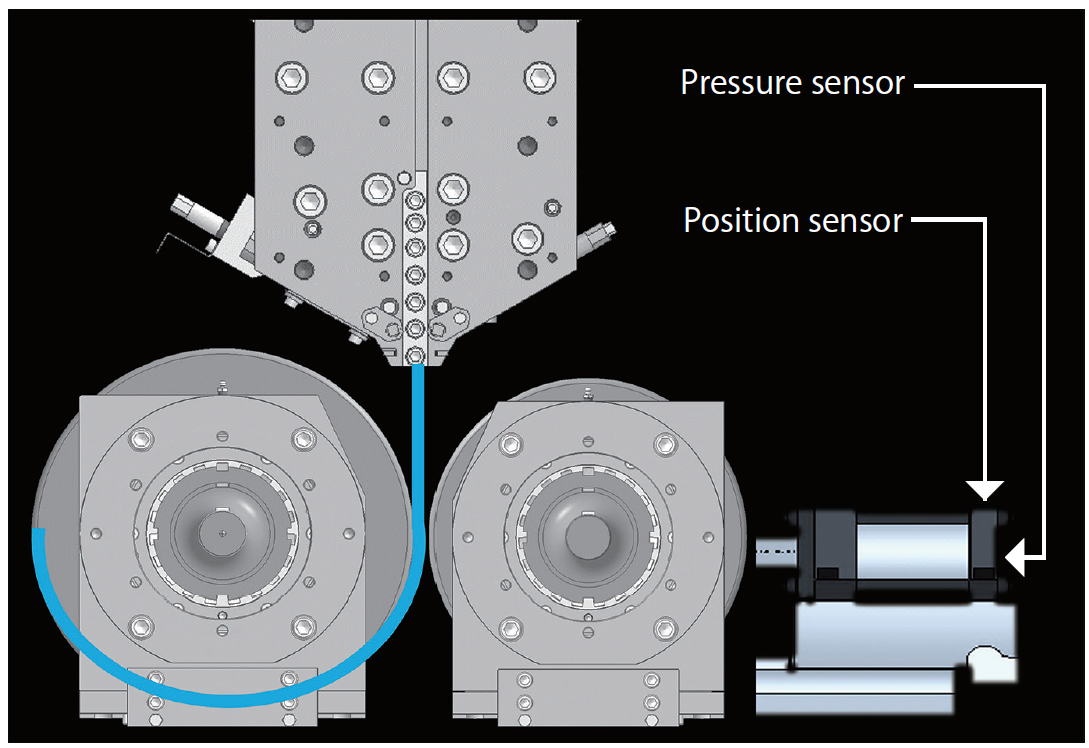 Pressure sensor
Position sensor