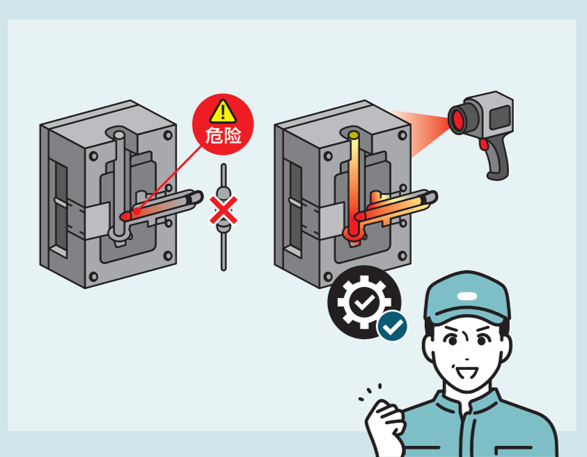 危险